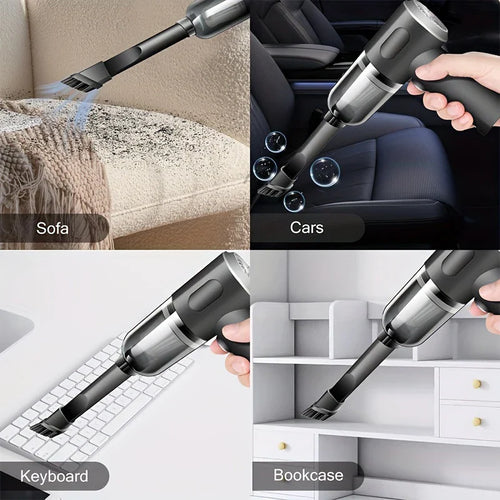 Sofa

Cars

Keyboard

Bookcase