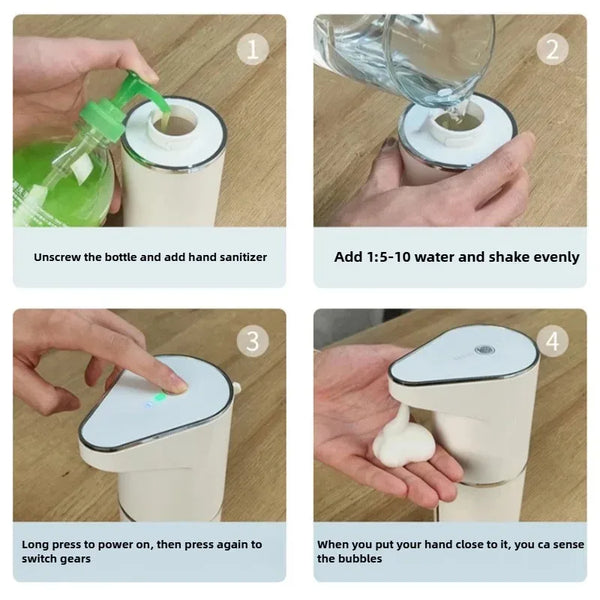 1

Unscrew the bottle and add hand sanitizer

2

Add 1:5-10 water and shake evenly

3

Long press to power on, then press again to switch gears

4

When you put your hand close to it, you ca sense the bubbles